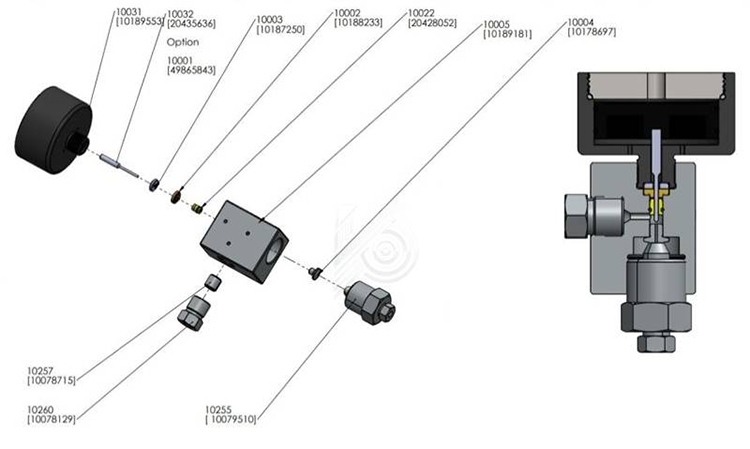 10031
[10189553]

10032
[20435636]

Option

10001
[49865843]

10003
[10187250]

10002
[10188233]

10022
[20428052]

10005
[10189181]

10004
[10178697]

10257
[10078715]

10260
[10078129]

10255
[ 10079510]