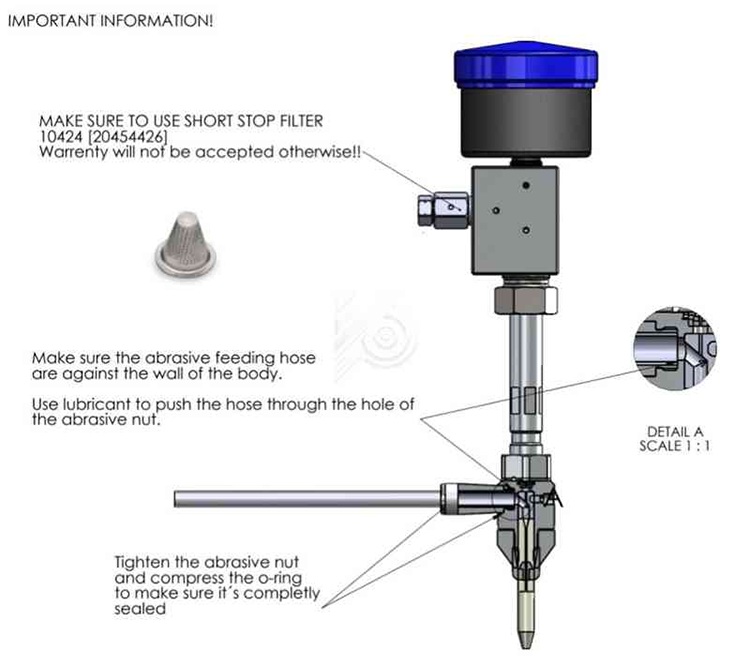 IMPORTANT INFORMATION!

MAKE SURE TO USE SHORT STOP FILTER
10424 [20454426]
Warrenty will not be accepted otherwise!!

Make sure the abrasive feeding hose are against the wall of the body.

Use lubricant to push the hose through the hole of the abrasive nut.

DETAIL A
SCALE 1 : 1

A

Tighten the abrasive nut and compress the o-ring to make sure it´s completly sealed